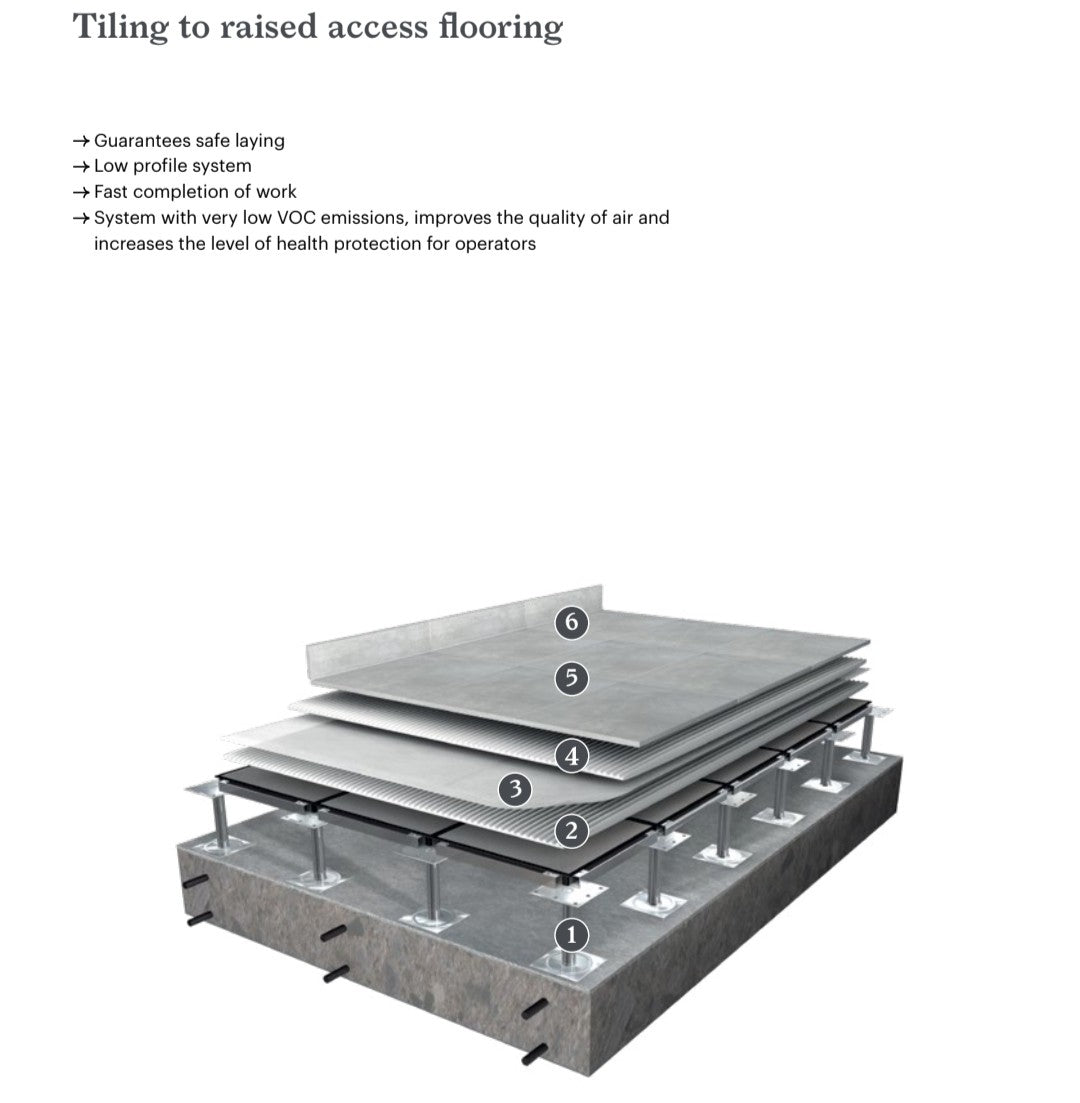 Tiling to raised access flooring

→ Guarantees safe laying
→ Low profile system
→ Fast completion of work
→ System with very low VOC emissions, improves the quality of air and increases the level of health protection for operators

6
5
4
3
2
1